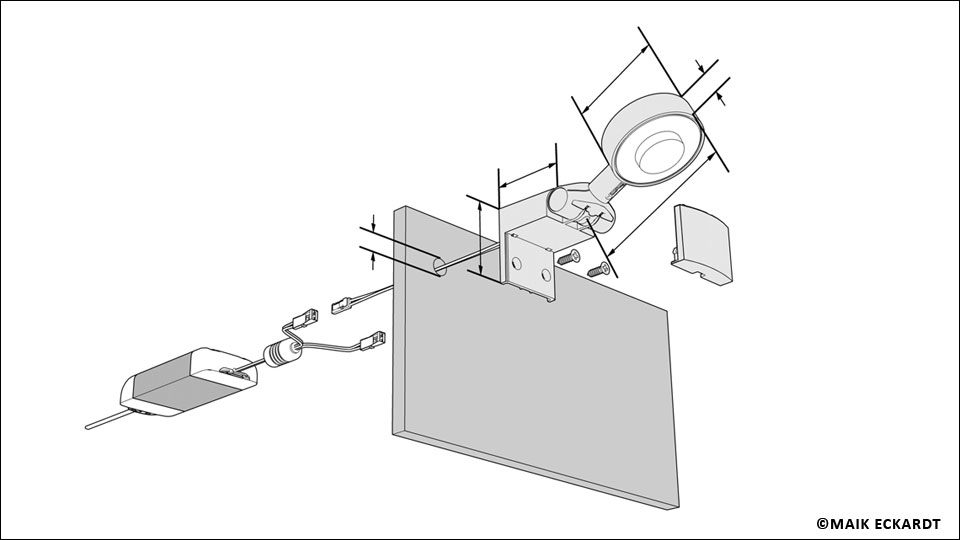 ©MAIK ECKARDT